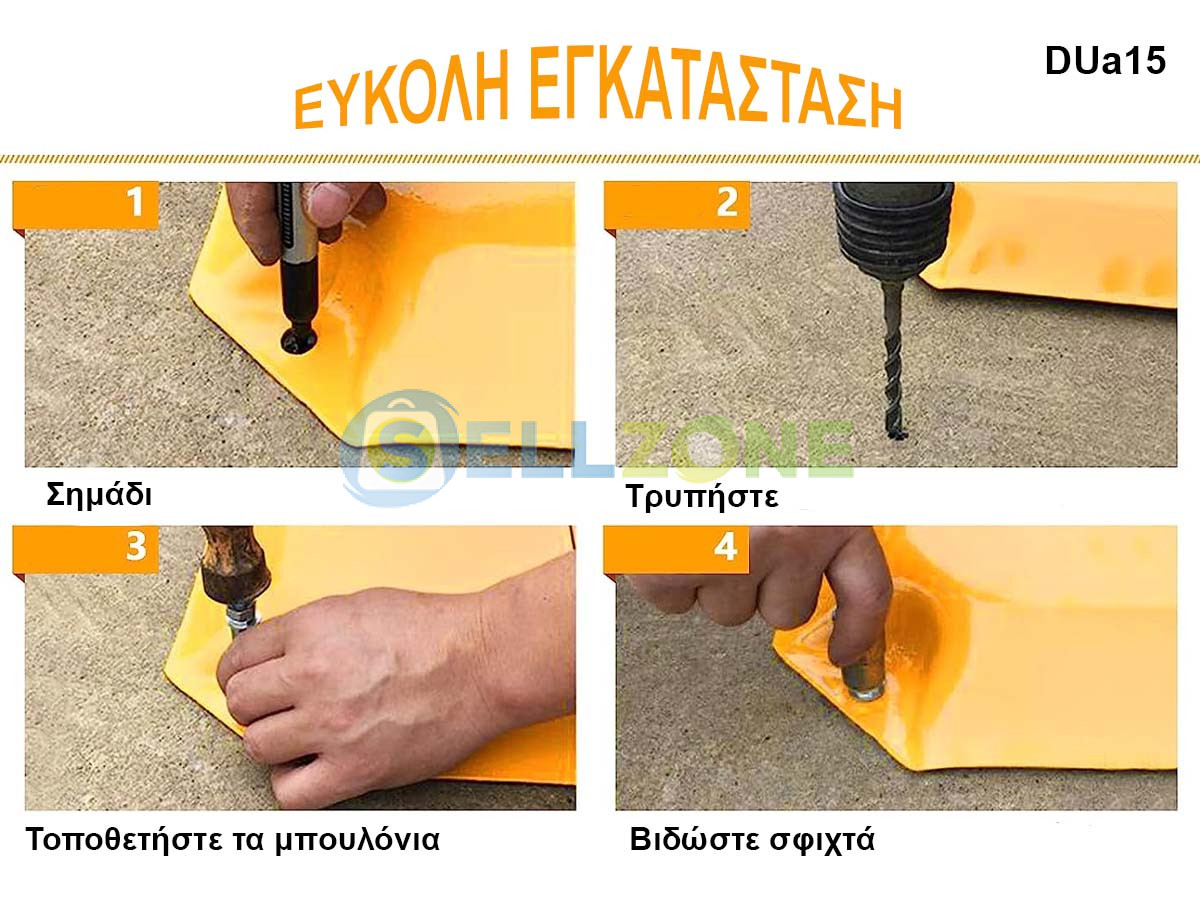 ΕΥΚΟΛΗ ΕΓΚΑΤΑΣΤΑΣΗ

DUa15

1

Σημάδι

2

Τρυπήστε

SELLZONE

3

Τοποθετήστε τα μπουλόνια

4

Βιδώστε σφιχτά