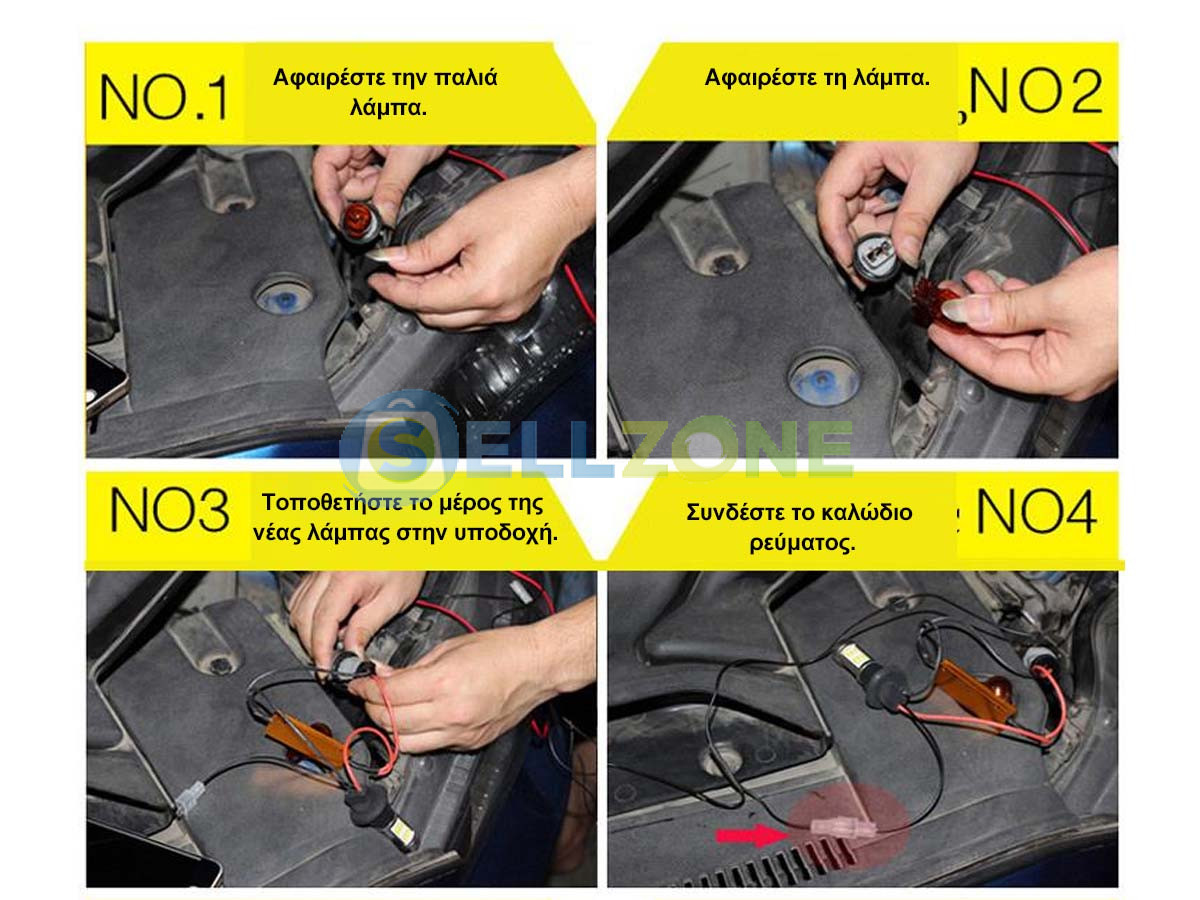 NO.1 Αφαιρέστε την παλιά λάμπα.

Αφαιρέστε τη λάμπα. NO2

SELLZONE

NO3 Τοποθετήστε το μέρος της νέας λάμπας στην υποδοχή.

Συνδέστε το καλώδιο ρεύματος. NO4