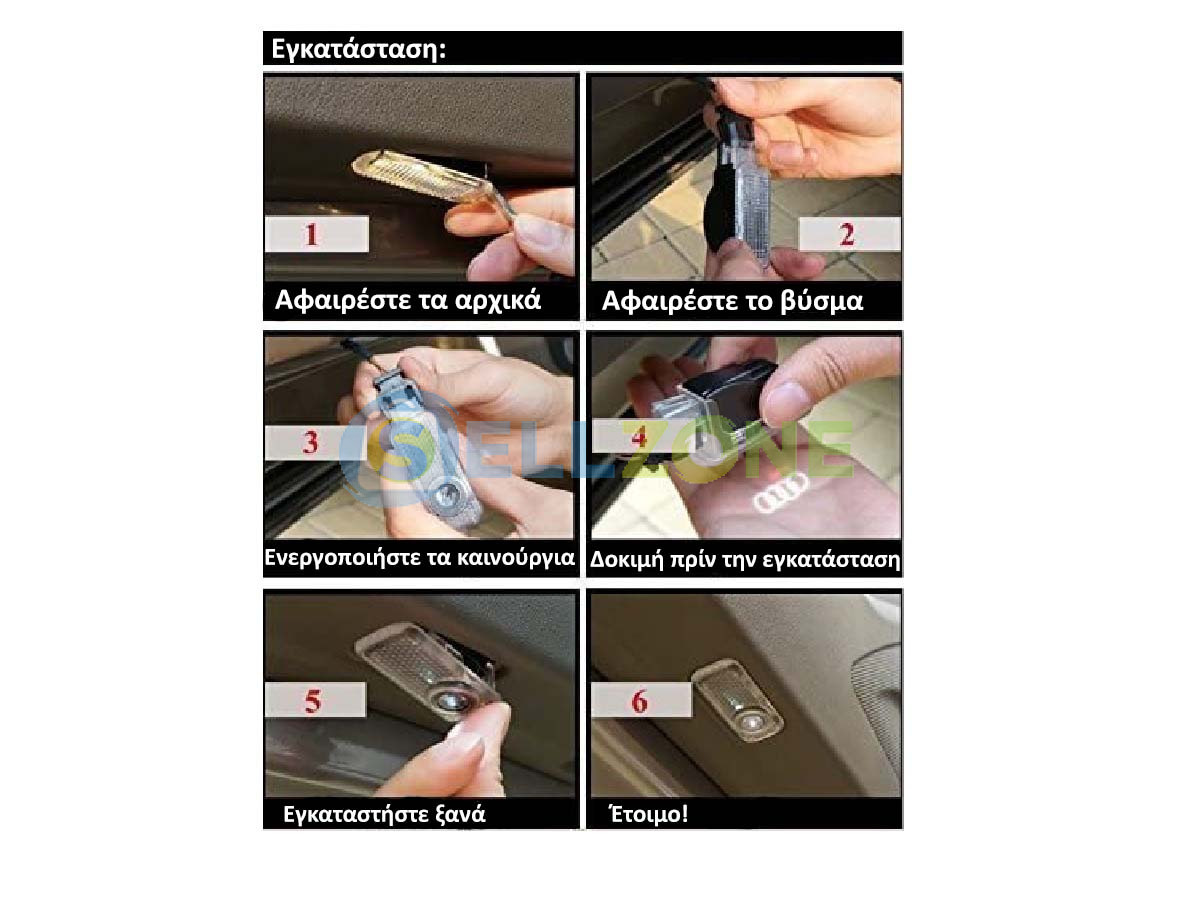 Εγκατάσταση:

1

Αφαιρέστε τα αρχικά

2

Αφαιρέστε το βύσμα

3

Ενεργοποιήστε τα καινούργια

4

Δοκιμή πρίν την εγκατάσταση

SELLZONE

5

Εγκαταστήστε ξανά

6

Έτοιμο!